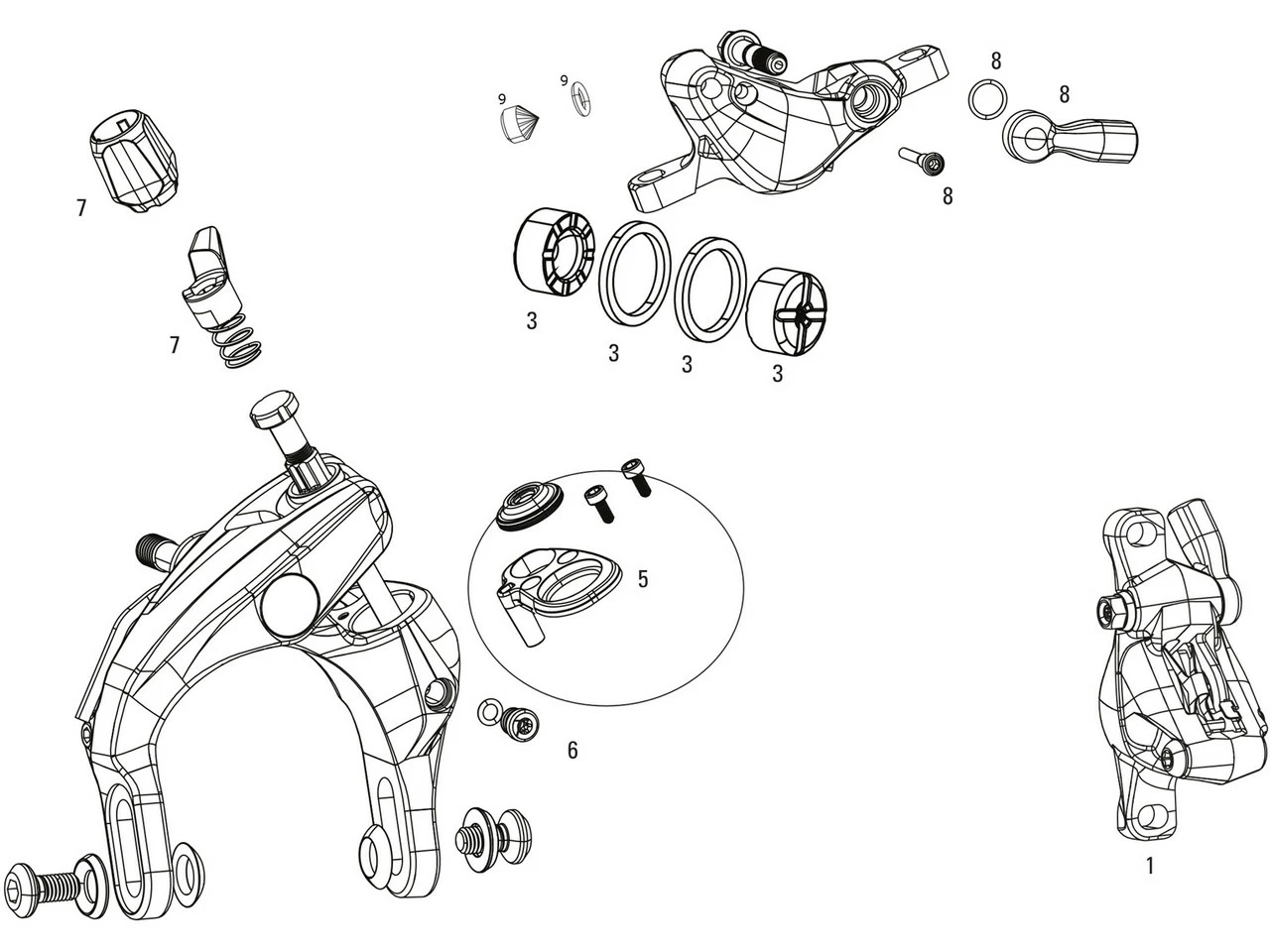 9
9
8
8
8
7
7
3
3
3
3
5
6
1