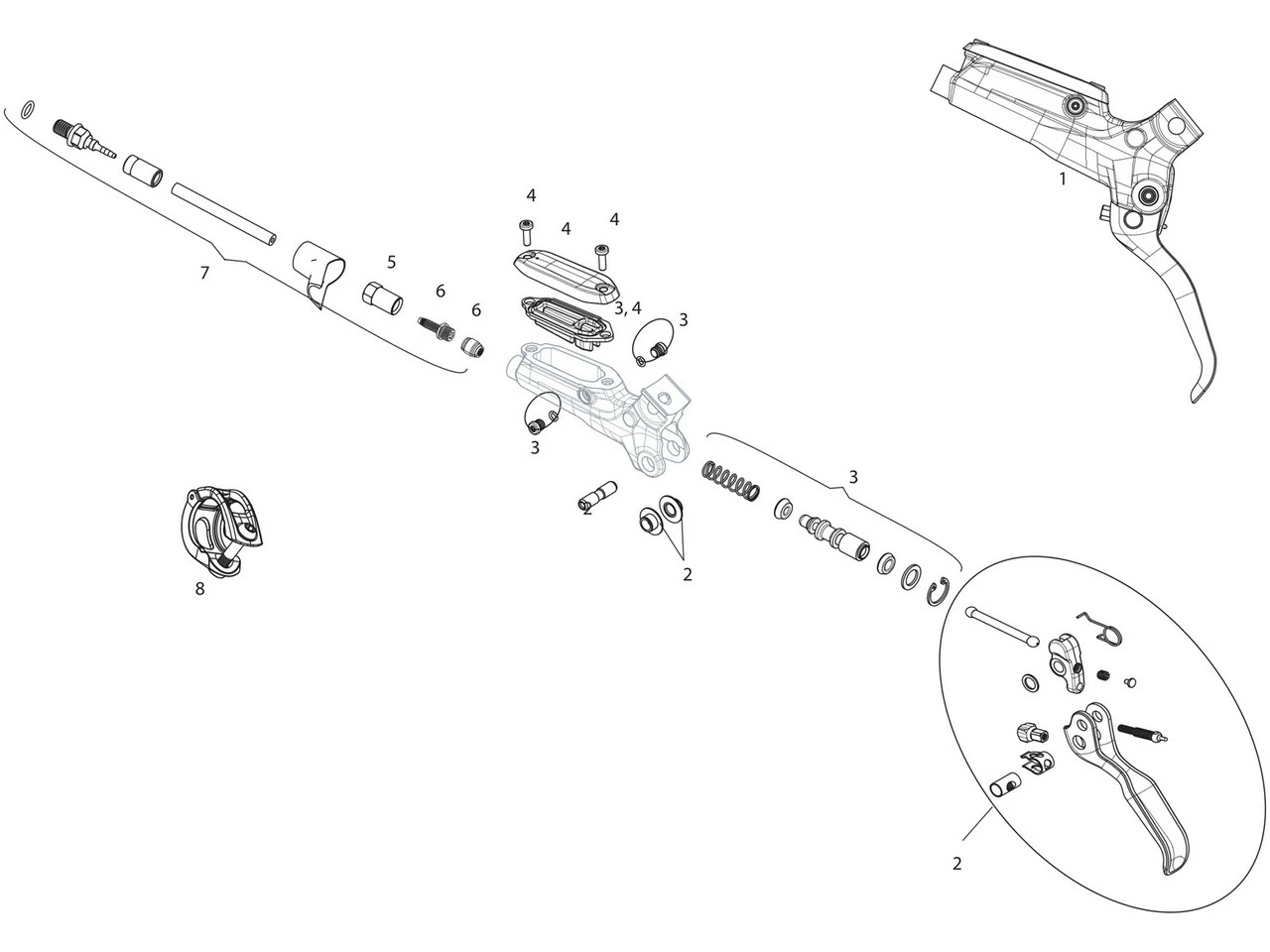 1

4
4
4

7

5

6

6

3, 4

3

3

3

2

2

8

2