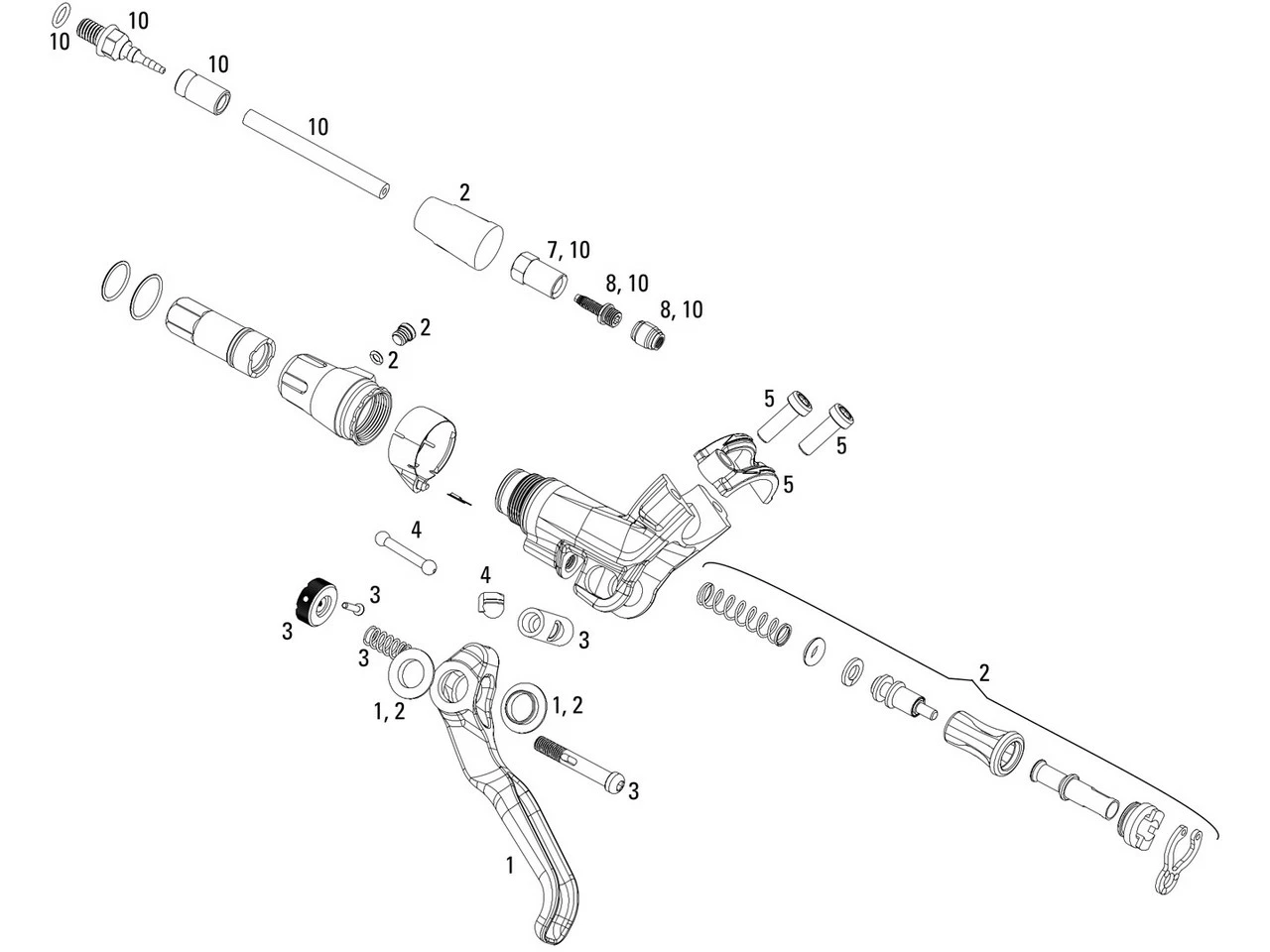 10
10
10
10
2
7, 10
8, 10
8, 10
2
2
5
5
5
4
4
3
3
3
3
1, 2
1, 2
3
2
1